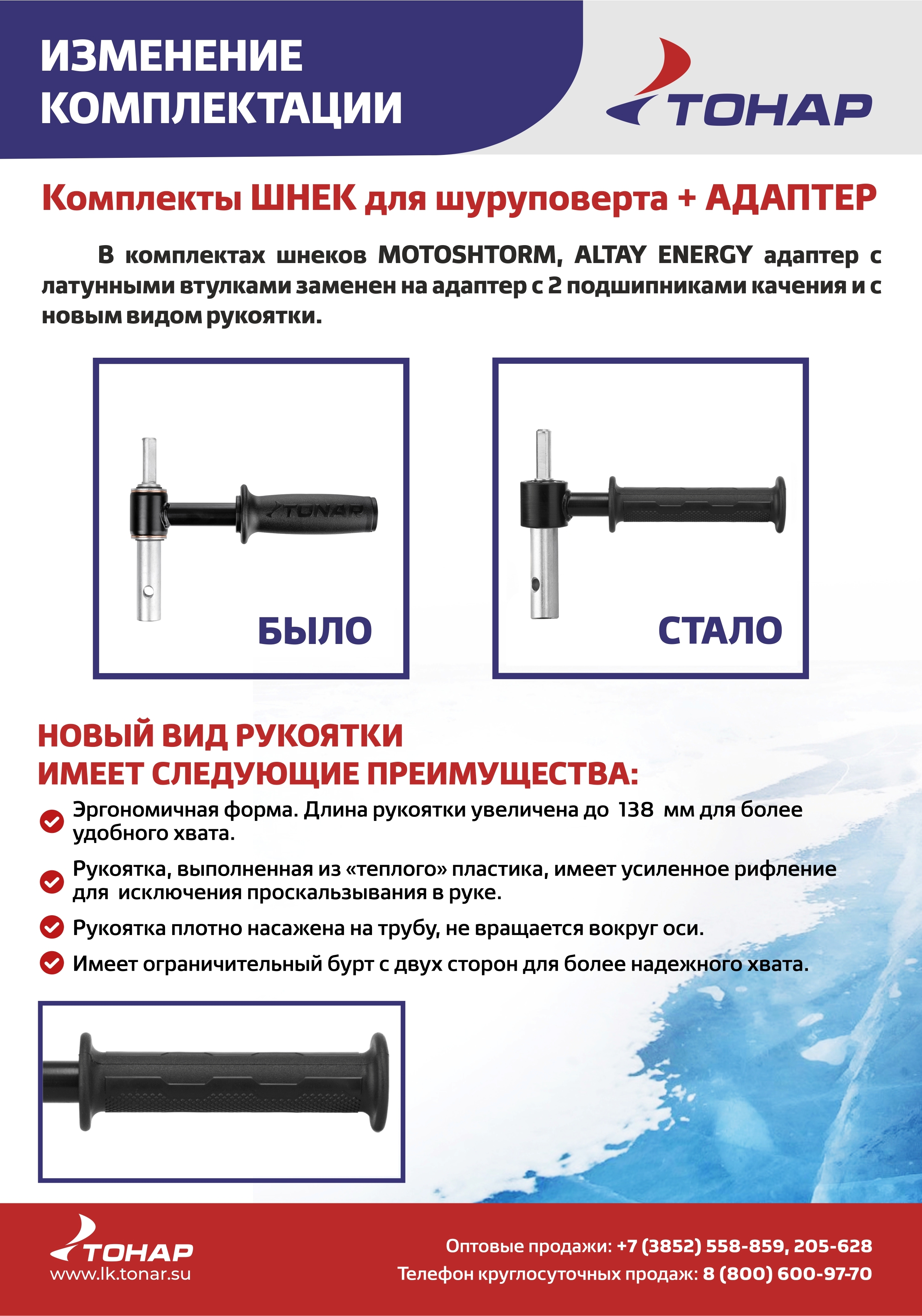 ИЗМЕНЕНИЕ КОМПЛЕКТАЦИИ

ТОНАР

Комплекты ШНЕК для шуруповерта + АДАПТЕР

В комплектах шнеков MOTOSHTORM, ALTAY ENERGY адаптер с латунными втулками заменен на адаптер с 2 подшипниками качения и с новым видом рукоятки.

TONAR

БЫЛО

СТАЛО

НОВЫЙ ВИД РУКОЯТКИ ИМЕЕТ СЛЕДУЮЩИЕ ПРЕИМУЩЕСТВА:

Эргономичная форма. Длина рукоятки увеличена до 138 мм для более удобного хвата.

Рукоятка, выполненная из «теплого» пластика, имеет усиленное рифление для исключения проскальзывания в руке.

Рукоятка плотно насажена на трубу, не вращается вокруг оси.

Имеет ограничительный бурт с двух сторон для более надежного хвата.

ТОНАР
www.lk.tonar.su

Оптовые продажи: +7 (3852) 558-859, 205-628
Телефон круглосуточных продаж: 8 (800) 600-97-70